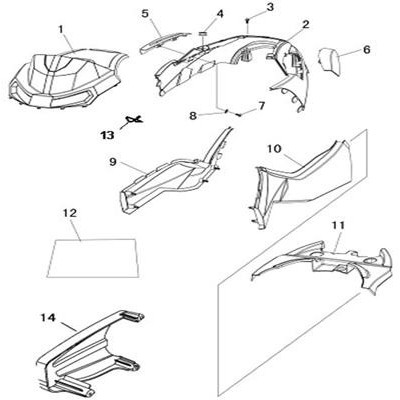 1
5
4
3
2
6
8
7
13
9
10
12
11
14