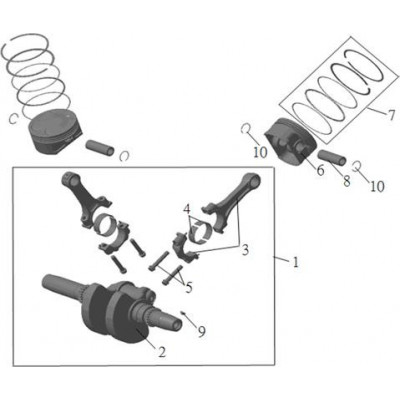 7
10
6
8
10
4
3
1
5
9
2