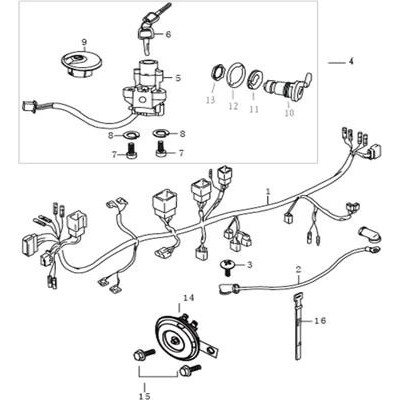 9
6
5
4
13
12
11
10
8
8
7
7
1
3
2
14
16
15