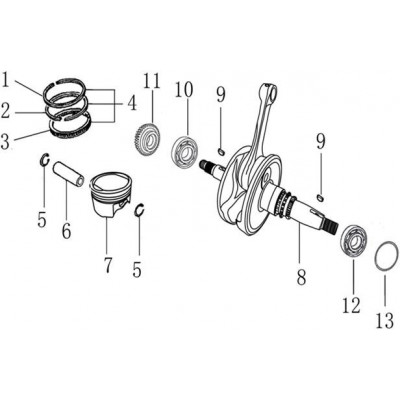 1
2
3
4
11
10
9
9
5
6
7
5
8
12
13