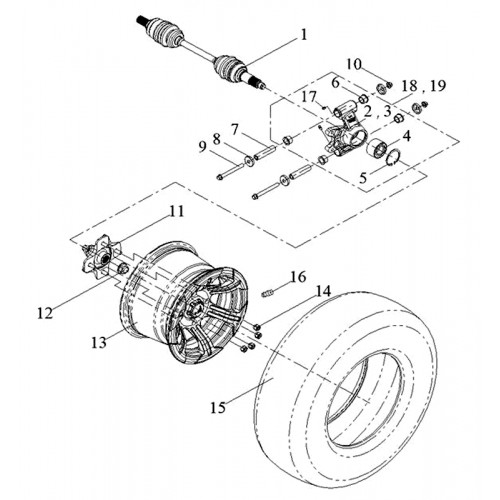 1
10
6
18 , 19
17
2 , 3
7
4
9
8
5
11
16
14
12
13
15