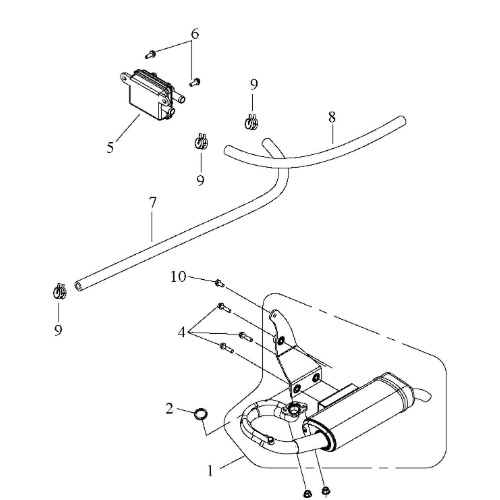 6
9
8
5
9
7
10
9
4
2
1