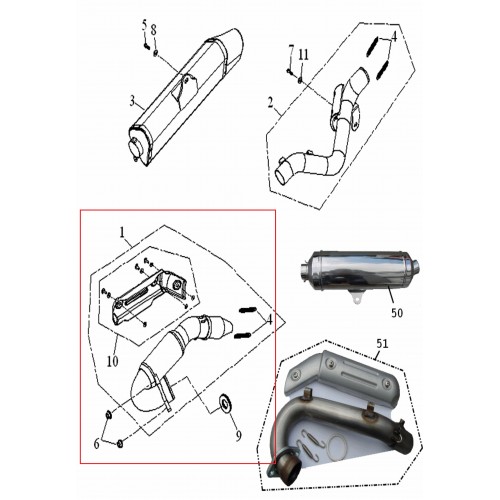 5
8
3
7
11
4
2
1
10
4
6
9
50
51