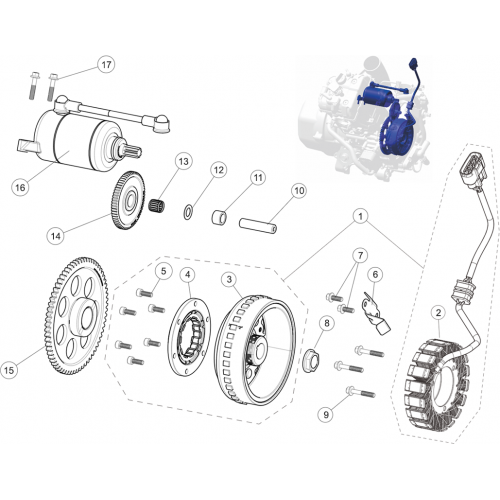 17
16
13
12
11
10
14
1
7
6
5
4
3
8
2
15
9