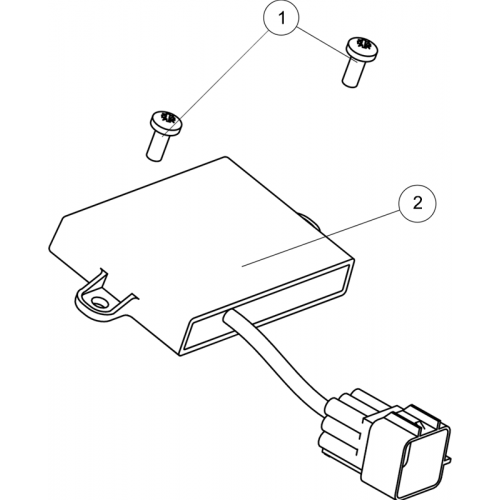 1

2