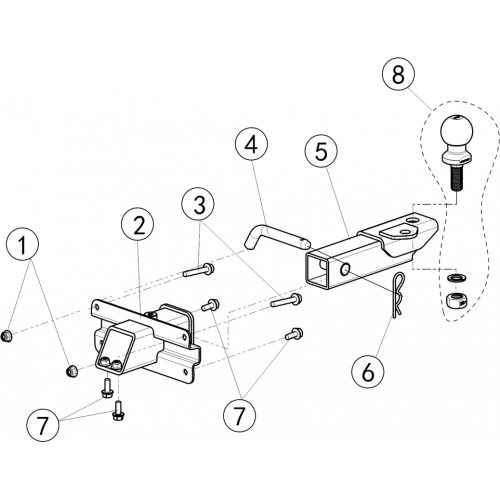 8
4
5
3
2
1
6
7
7