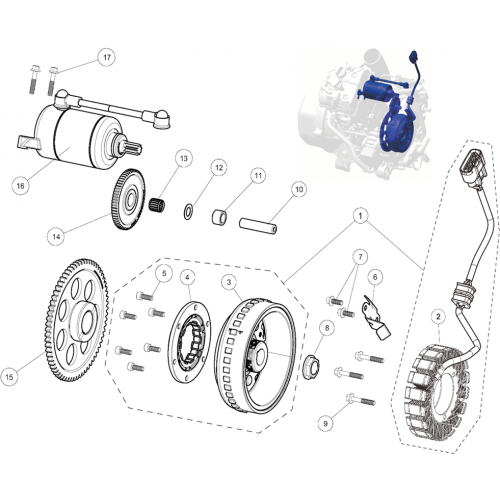 17
16
13
12
11
10
14
1
7
6
5
4
3
2
8
15
9