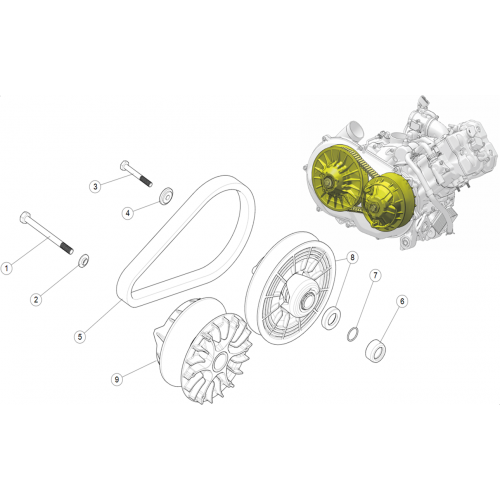 3
4
1
2
5
8
7
6
9