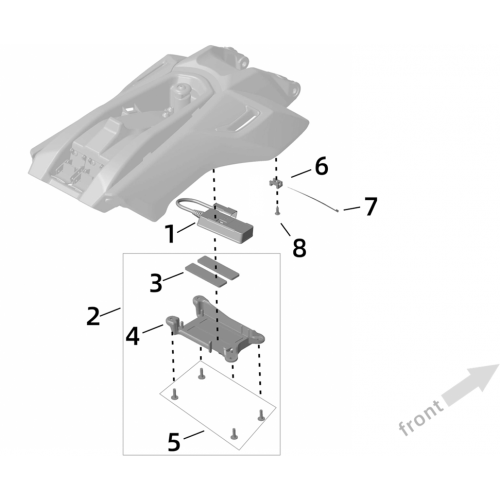 6

7

1

8

3

2

4

5

front