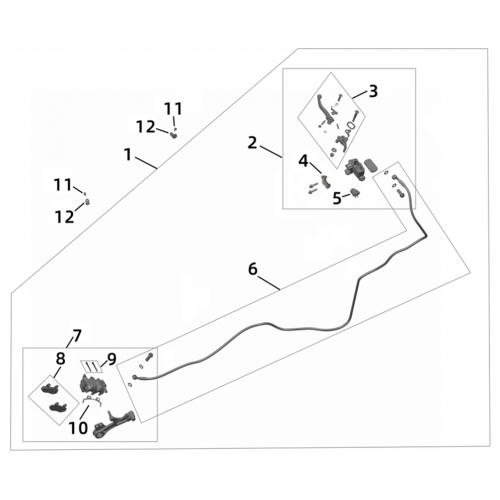 11
12
1
11
12
3
2
4
5
6
7
8
9
10