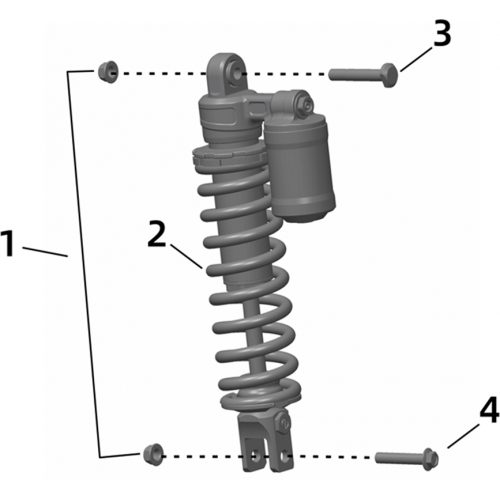 3
1
2
4