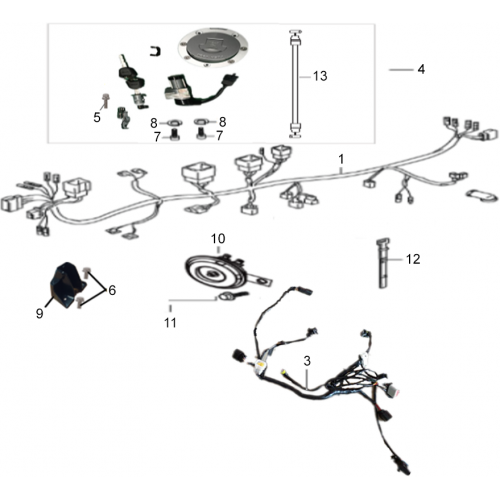 13
4
5
8
8
7
7
1
10
12
6
9
11
3