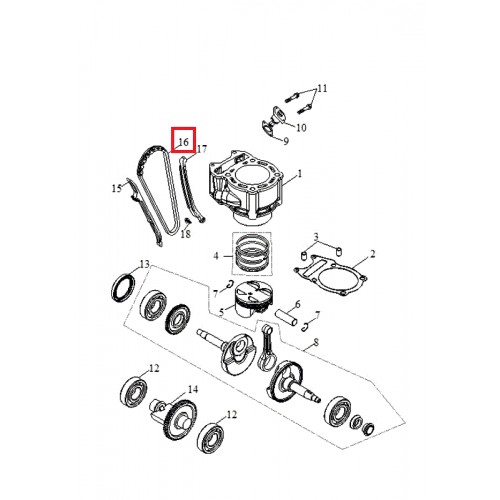 11
10
9
16
17
1
15
18
3
4
2
13
7
5
6
7
8
12
14
12