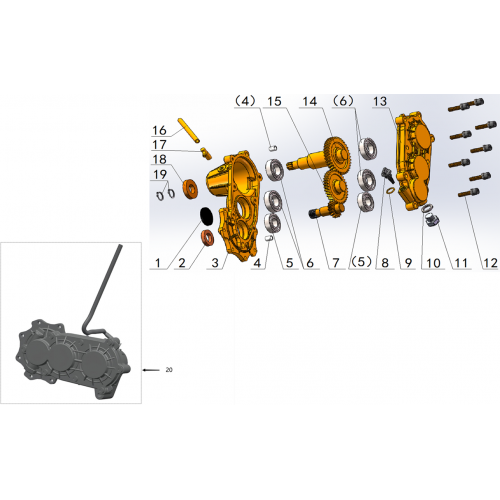 (4) 15 14 (6) 13

16
17
18
19

1 2 3 4 5 6 7 (5) 8 9 10 11 12

20