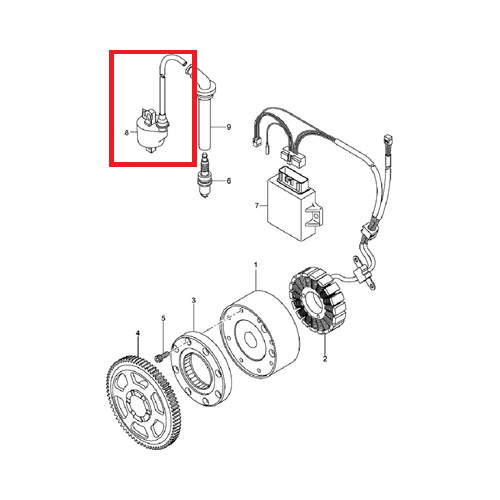 8
9
6
7
1
3
5
4
2