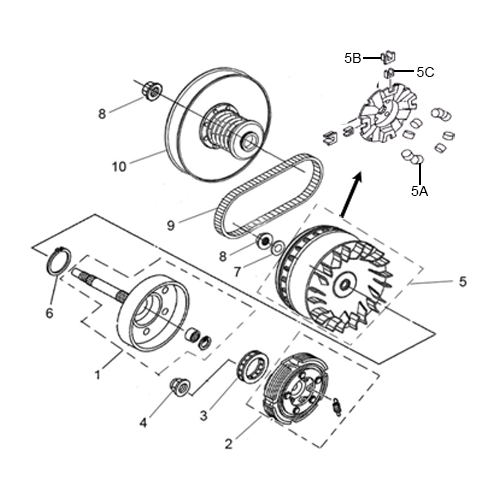 5B
5C
8
10
5A
9
8
7
5
6
1
4
3
2