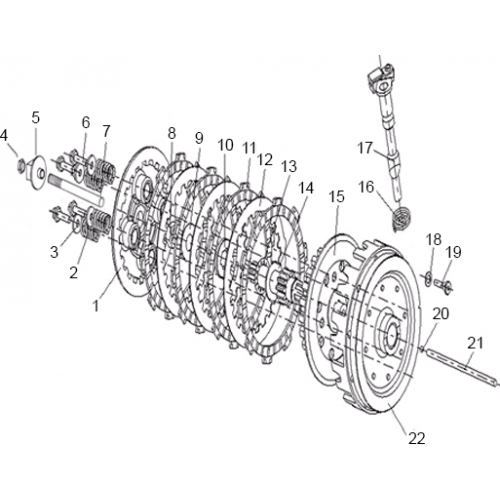 4
5
6
7
8
9
10
11
12
13
14
15
17
16
18
19
3
2
1
20
21
22