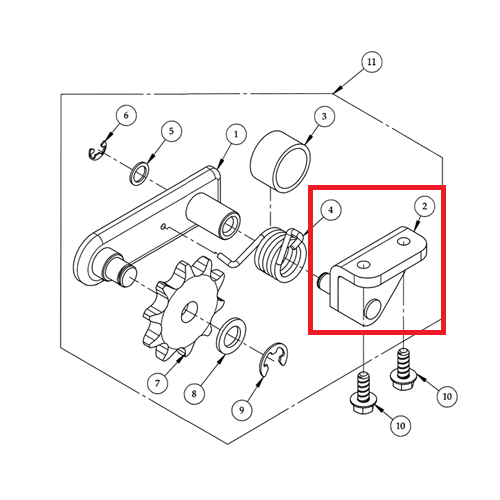 11
6
5
1
3
4
2
7
8
9
10
10