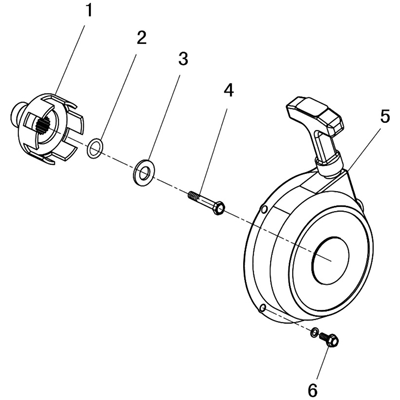 1
2
3
4
5
6