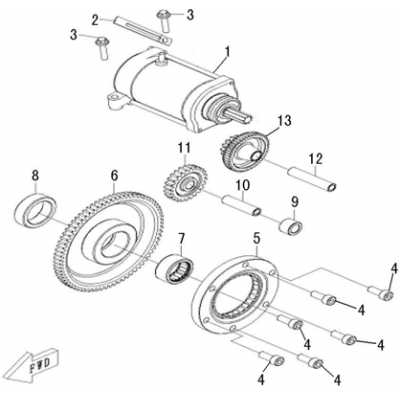 2
3
3
1
13
11
12
8
6
10
9
7
5
4
4
4
4
4
4
FWD